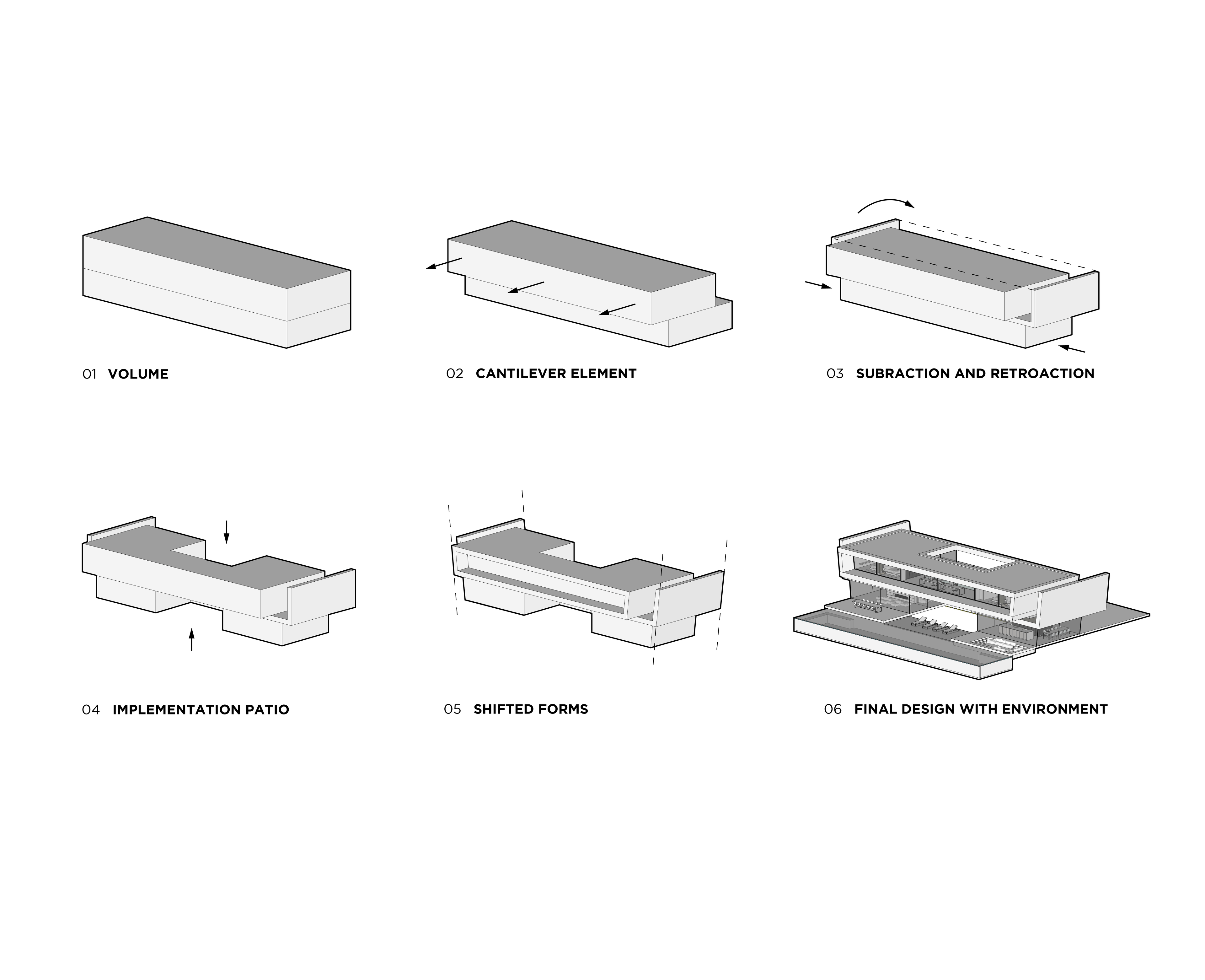 01 VOLUME

02 CANTILEVER ELEMENT

03 SUBRACTION AND RETROACTION

04 IMPLEMENTATION PATIO

05 SHIFTED FORMS

06 FINAL DESIGN WITH ENVIRONMENT